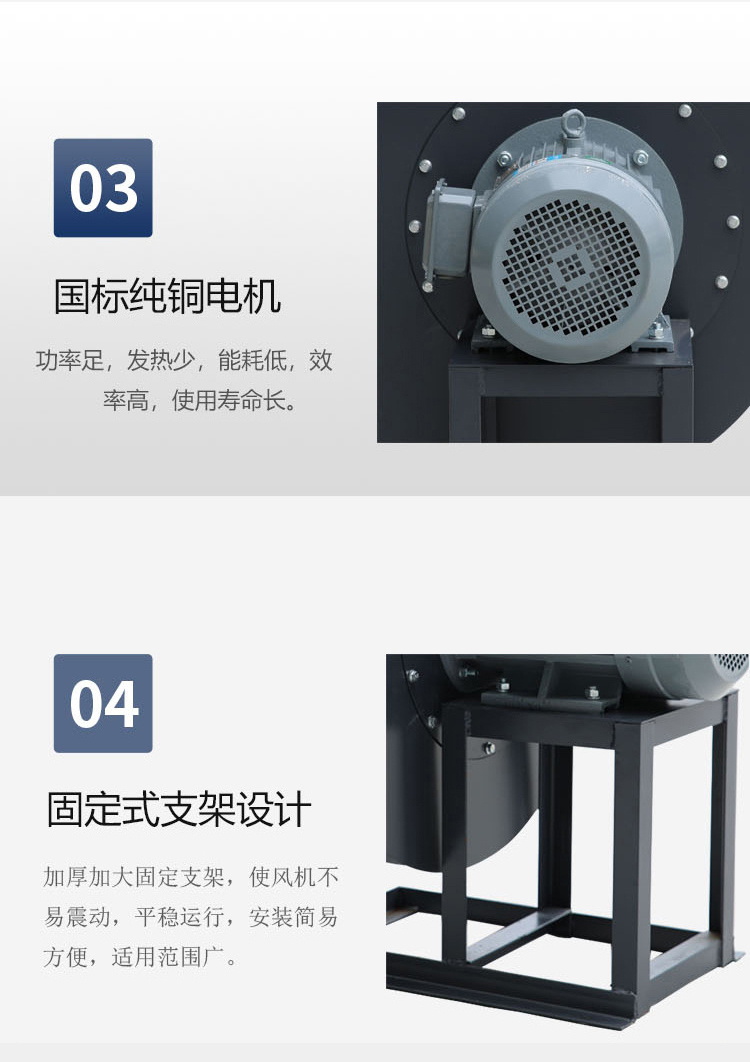 03

国标纯铜电机

功率足，发热少，能耗低，效率高，使用寿命长。

04

固定式支架设计

加厚加大固定支架，使风机不易震动，平稳运行，安装简易方便，适用范围广。